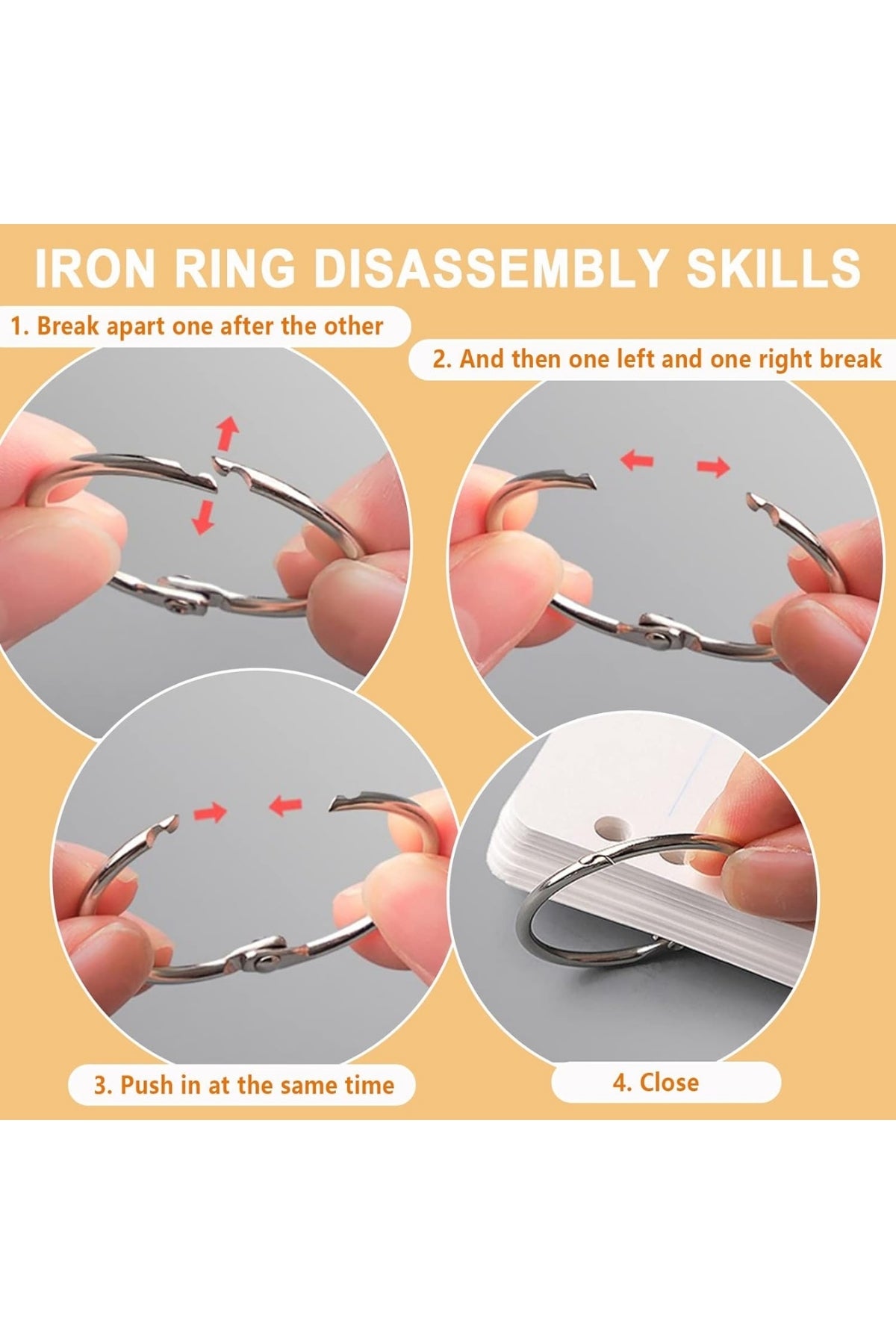 IRON RING DISASSEMBLY SKILLS

1. Break apart one after the other

2. And then one left and one right break

3. Push in at the same time

4. Close