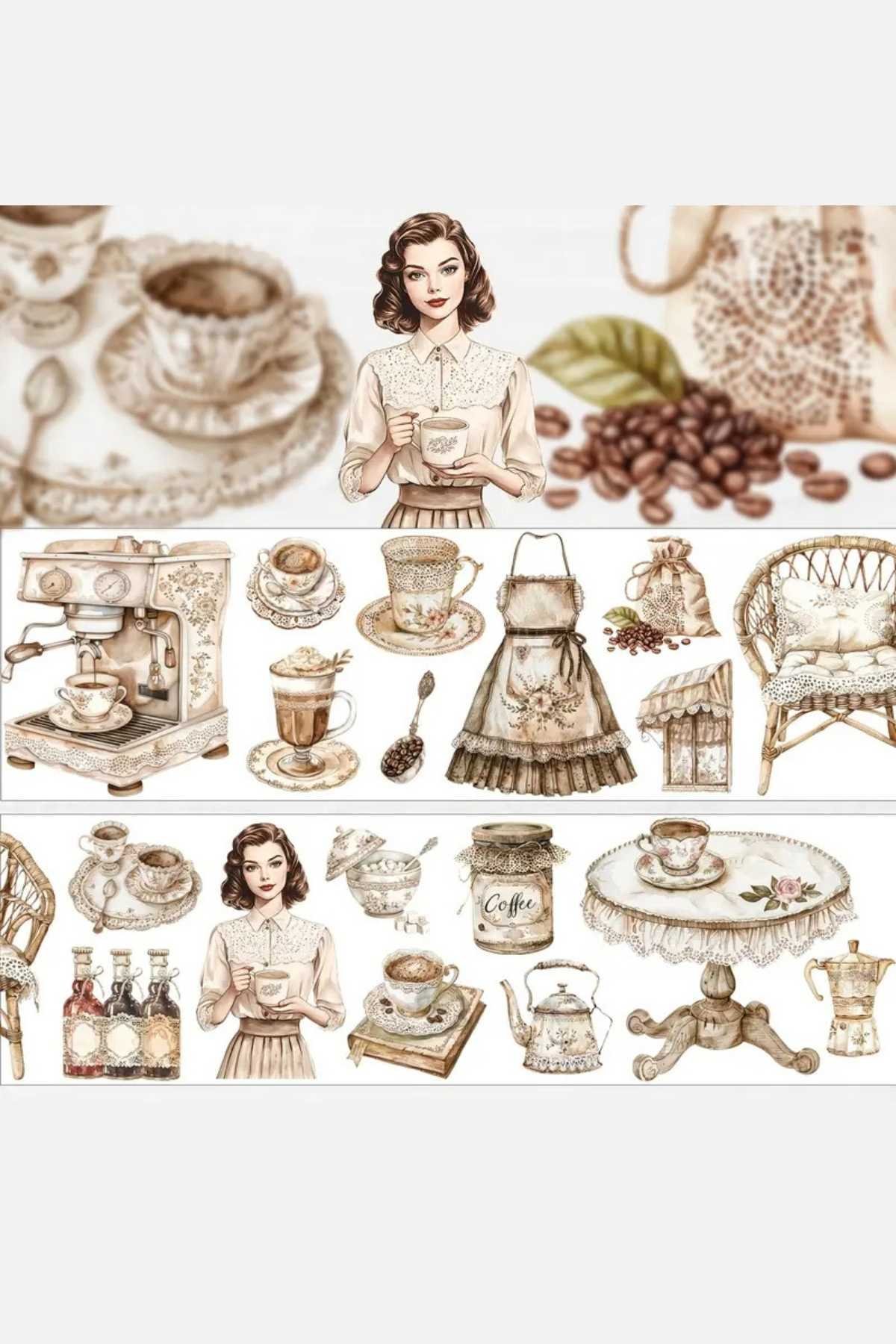 Coffee