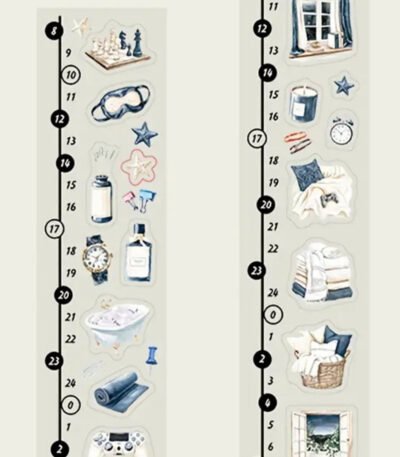 8
9
10
11
12
13
14
15
16
17
18
19
20
21
22
23
24
0
1
2

11
12
13
14
15
16
17
18
19
20
21
22
23
24
0
1
2
3
4
5
6