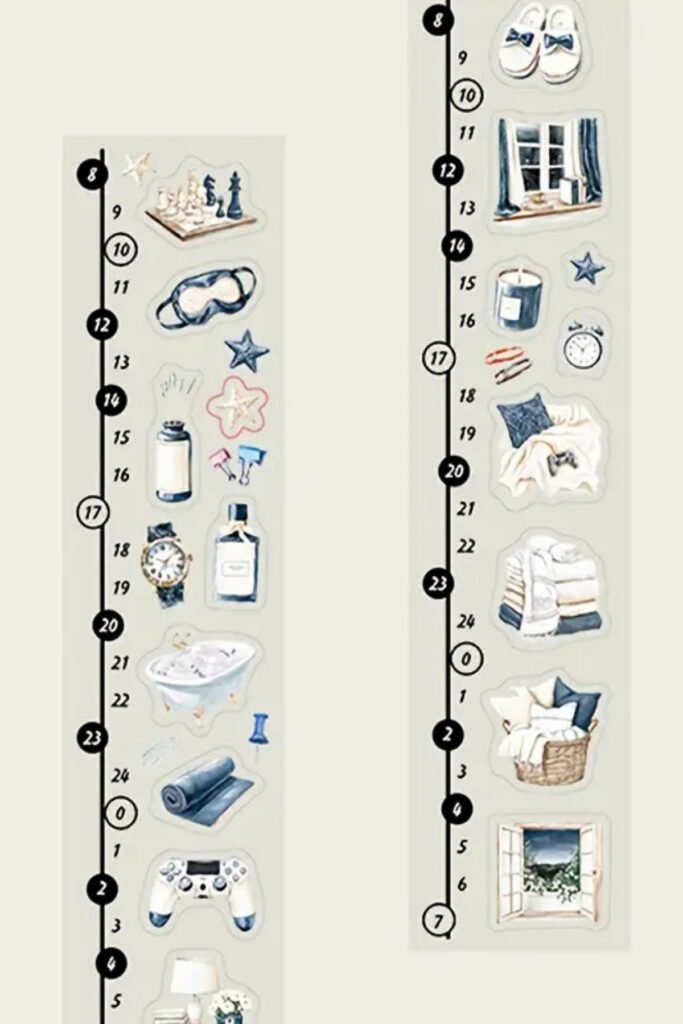 8
9
10
11
12
13
14
15
16
17
18
19
20
21
22
23
24
0
1
2
3
4
5

8
9
10
11
12
13
14
15
16
17
18
19
20
21
22
23
24
0
1
2
3
4
5
6
7