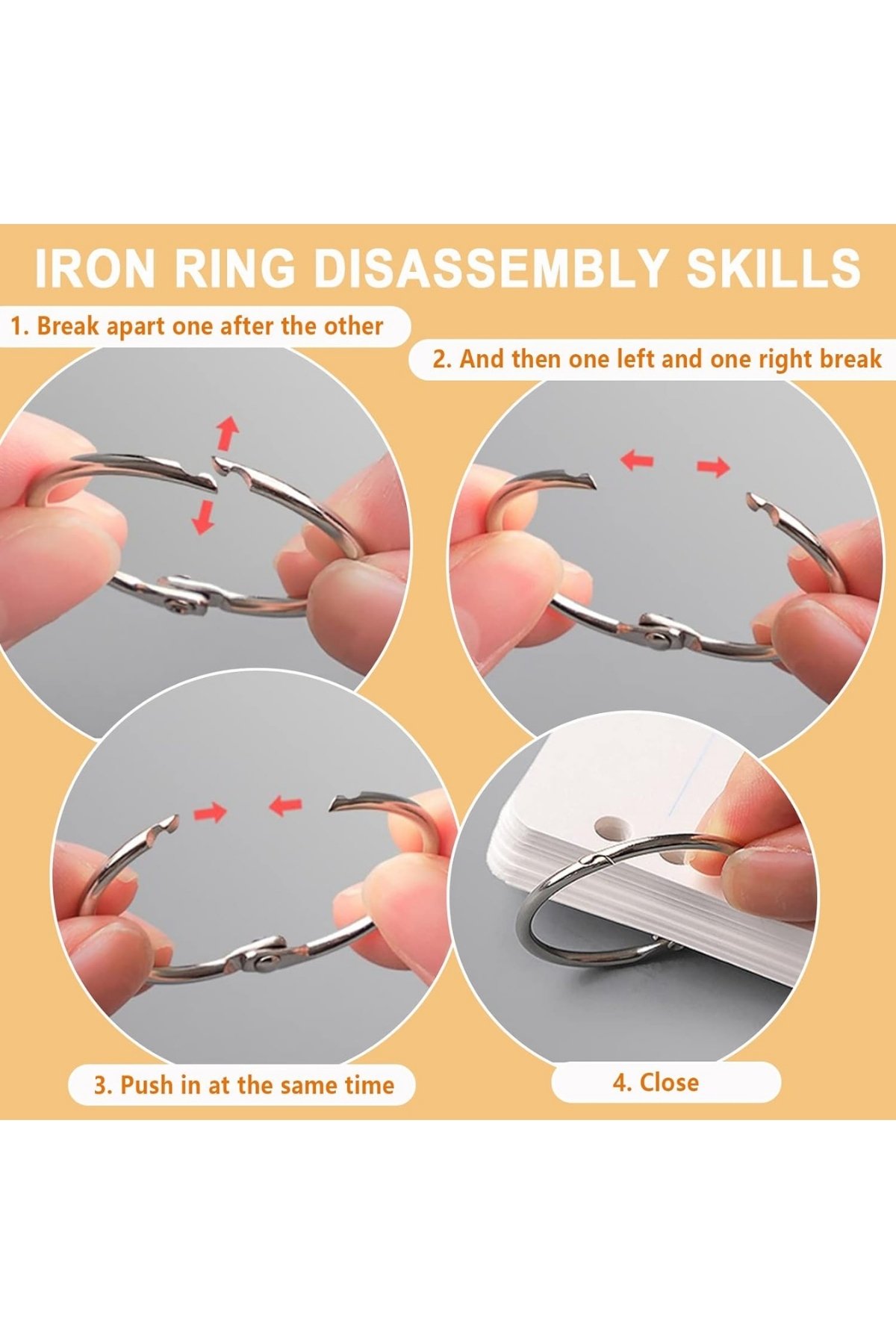 IRON RING DISASSEMBLY SKILLS

1. Break apart one after the other

2. And then one left and one right break

3. Push in at the same time

4. Close